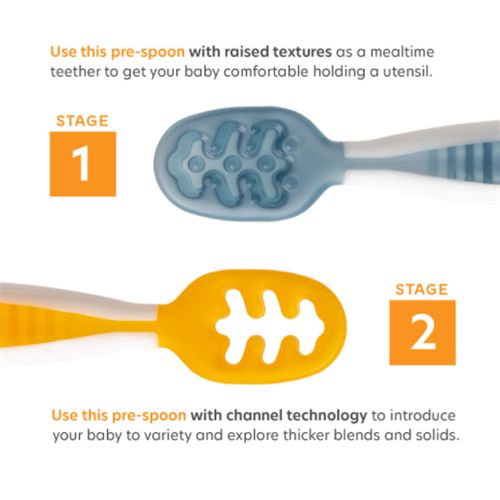 Use this pre-spoon with raised textures as a mealtime teether to get your baby comfortable holding a utensil.

STAGE
1

STAGE
2

Use this pre-spoon with channel technology to introduce your baby to variety and explore thicker blends and solids.