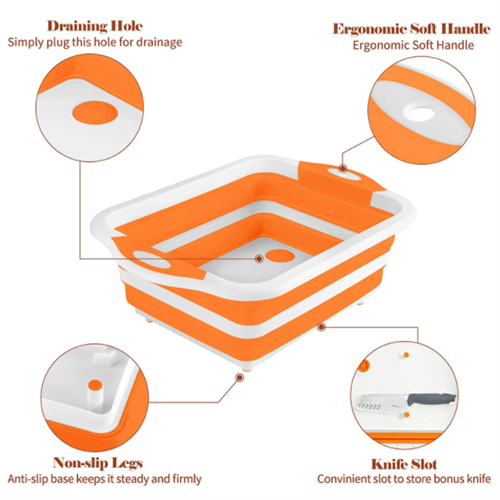 Draining Hole
Simply plug this hole for drainage

Ergonomic Soft Handle
Ergonomic Soft Handle

Non-slip Legs
Anti-slip base keeps it steady and firmly

Knife Slot
Convinient slot to store bonus knife